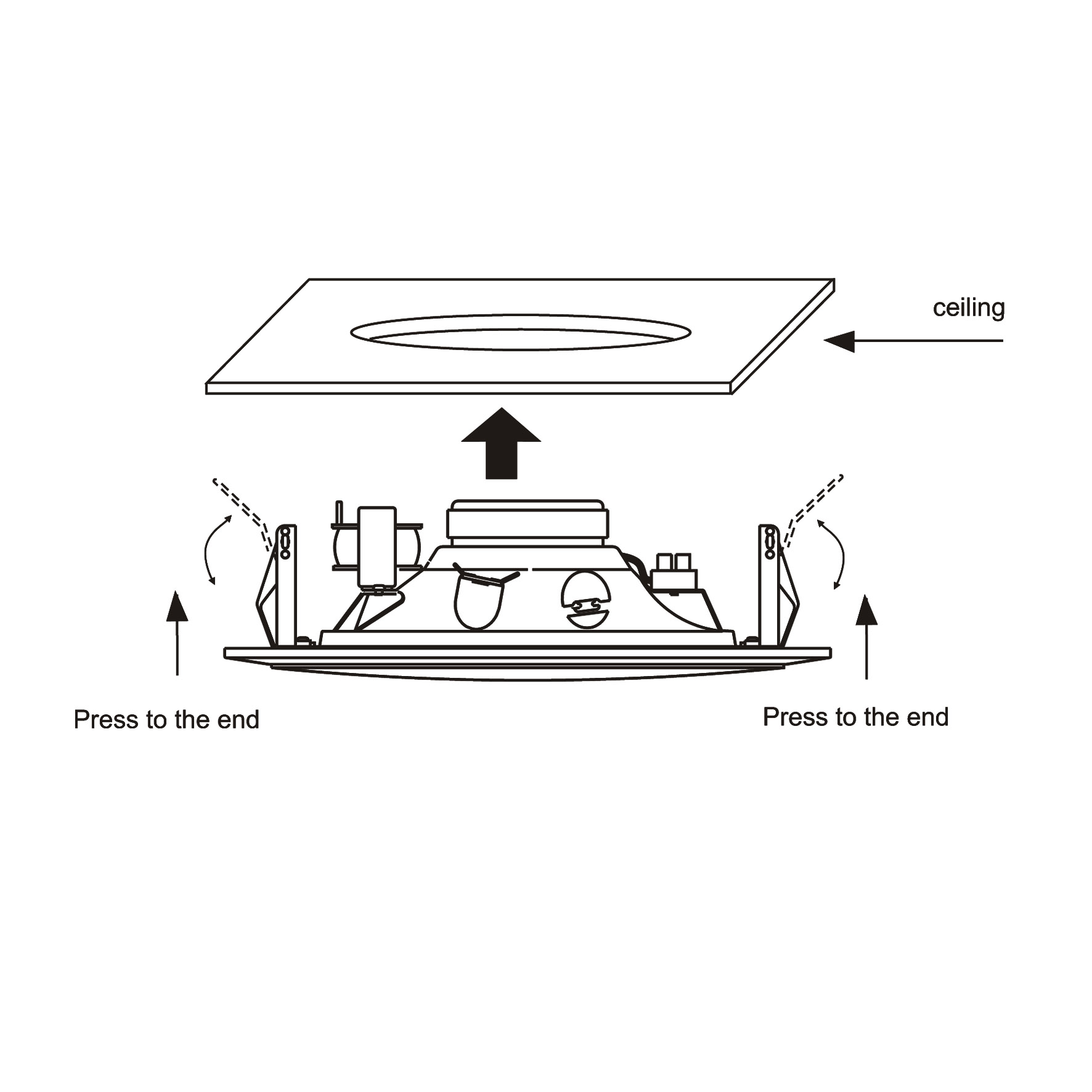 ceiling

Press to the end

Press to the end