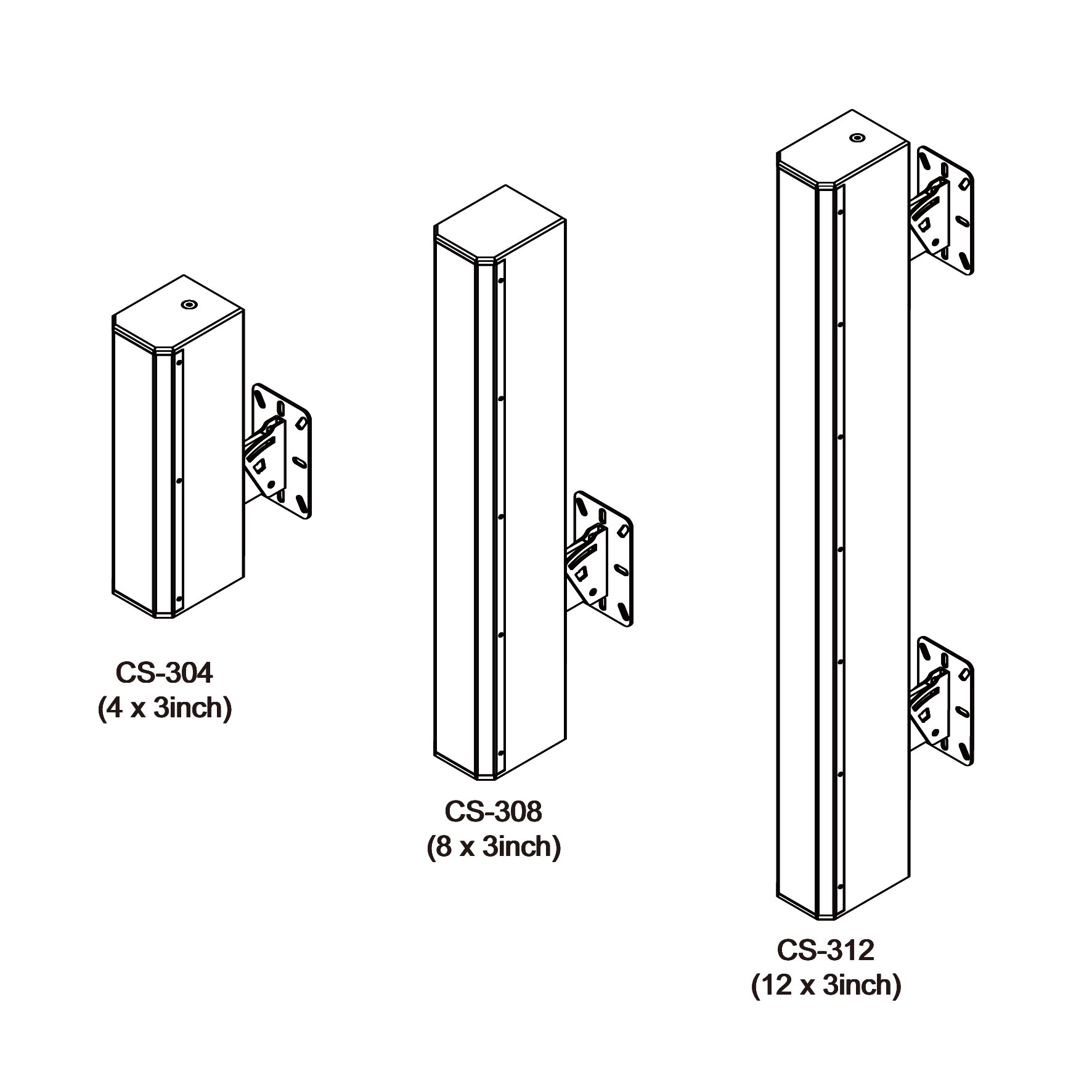 CS-304
(4 x 3inch)

CS-308
(8 x 3inch)

CS-312
(12 x 3inch)