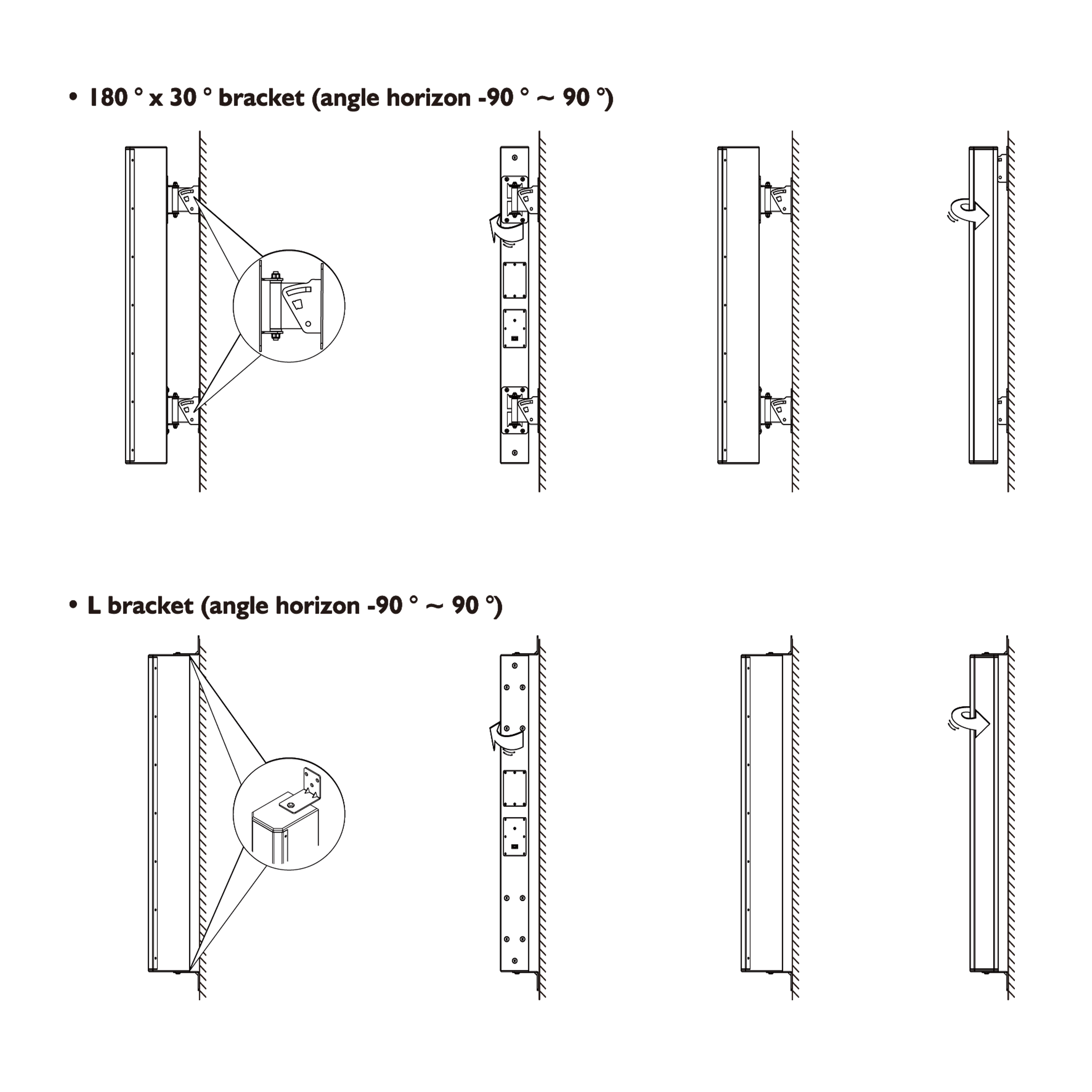 • 180 ° x 30 ° bracket (angle horizon -90 ° ~ 90 °)

• L bracket (angle horizon -90 ° ~ 90 °)